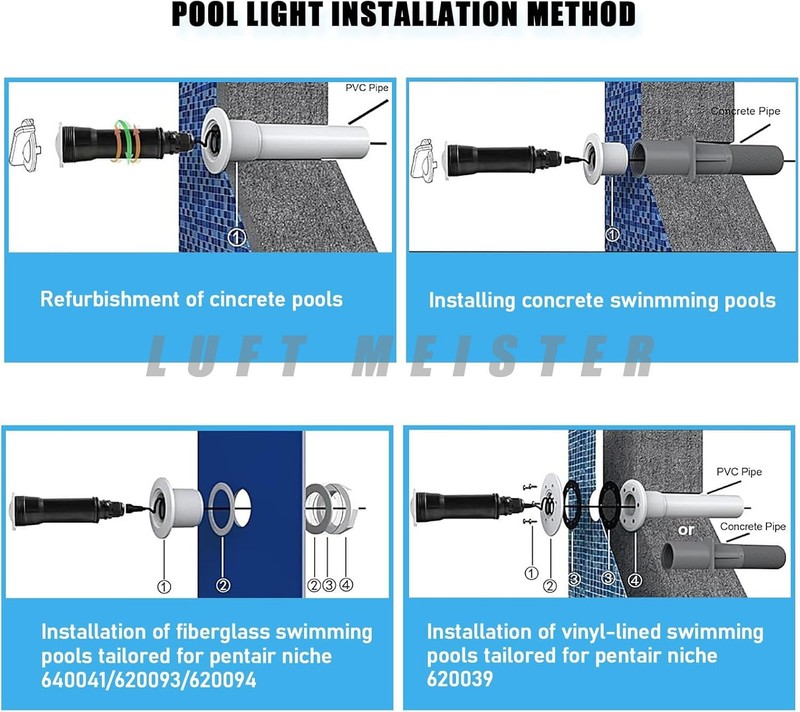 POOL LIGHT INSTALLATION METHOD

PVC Pipe

①

Refurbishment of cincrete pools

Concrete Pipe

①

Installing concrete swinmming pools

LUFT MEISTER

① ② ② ③ ④

Installation of fiberglass swimming pools tailored for pentair niche 640041/620093/620094

PVC Pipe

or

Concrete Pipe

① ② ③ ③ ④

Installation of vinyl-lined swimming pools tailored for pentair niche 620039