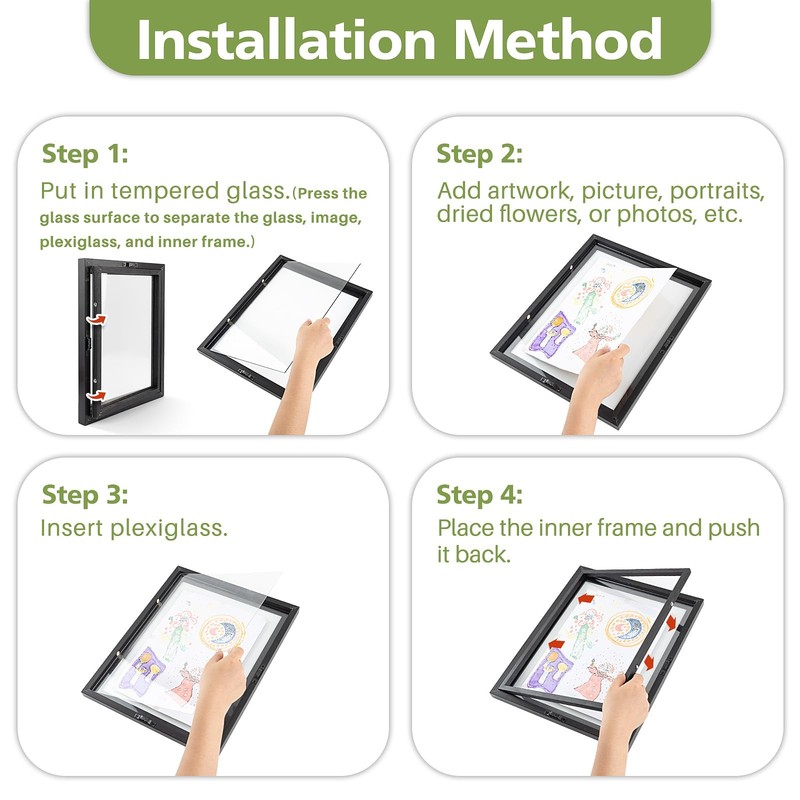 Installation Method

Step 1:

Put in tempered glass.(Press the glass surface to separate the glass, image, plexiglass, and inner frame.)

Step 2:

Add artwork, picture, portraits, dried flowers, or photos, etc.

Step 3:

Insert plexiglass.

Step 4:

Place the inner frame and push it back.